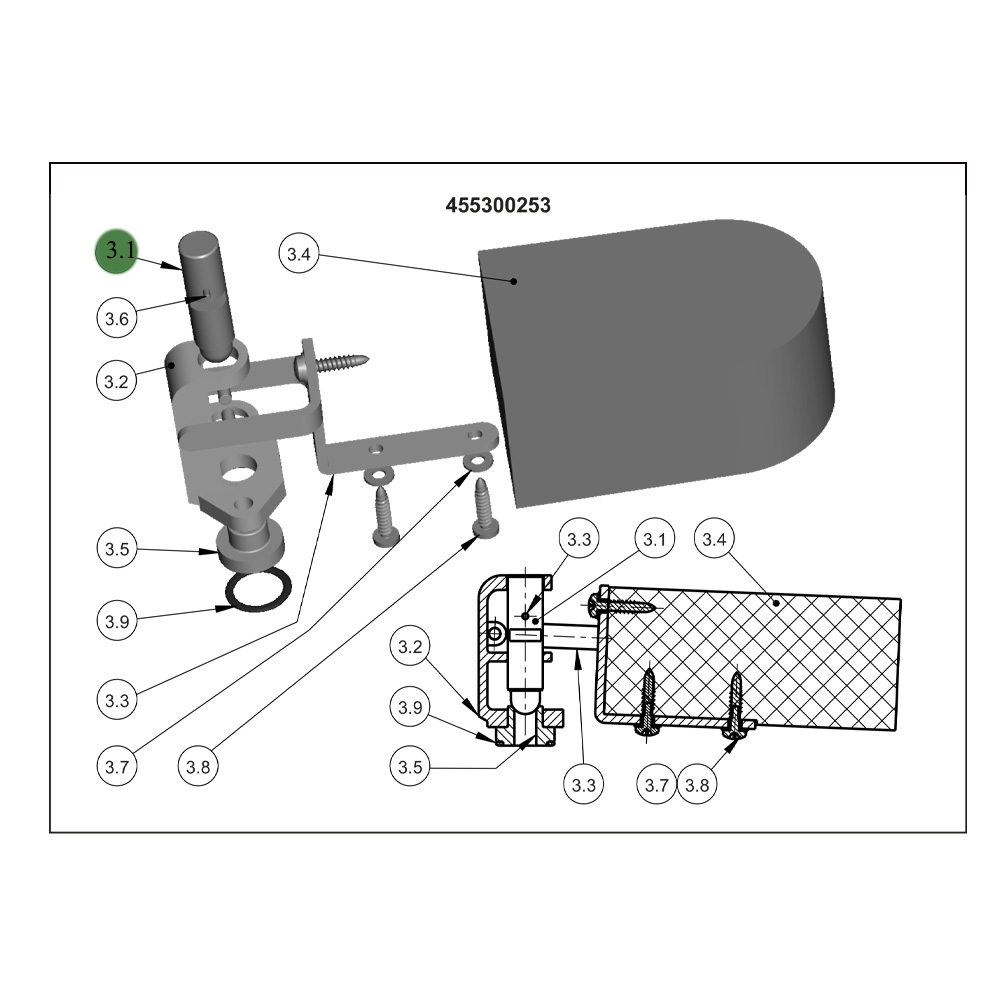 455300253

3.1
3.4
3.6
3.2
3.5
3.9
3.3
3.7
3.8

3.3
3.1
3.4
3.2
3.9
3.5
3.3
3.7
3.8