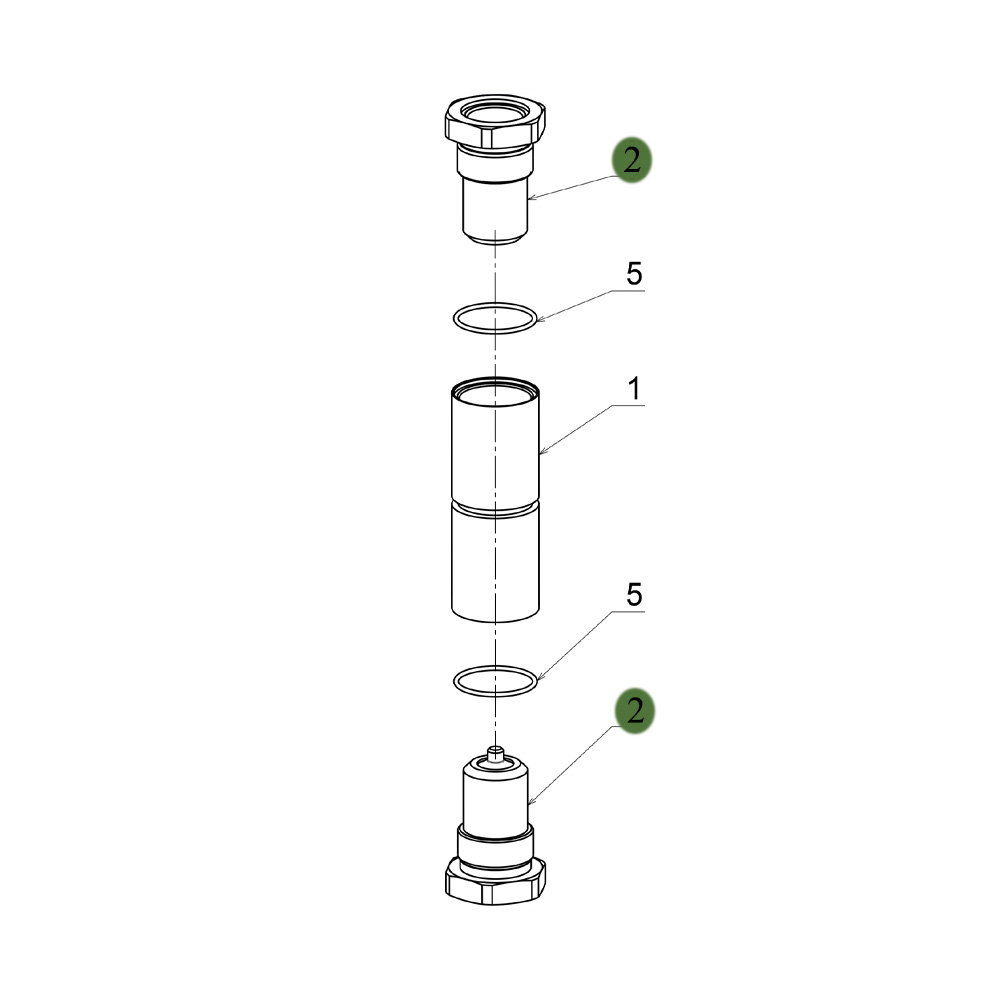 2
5
1
5
2