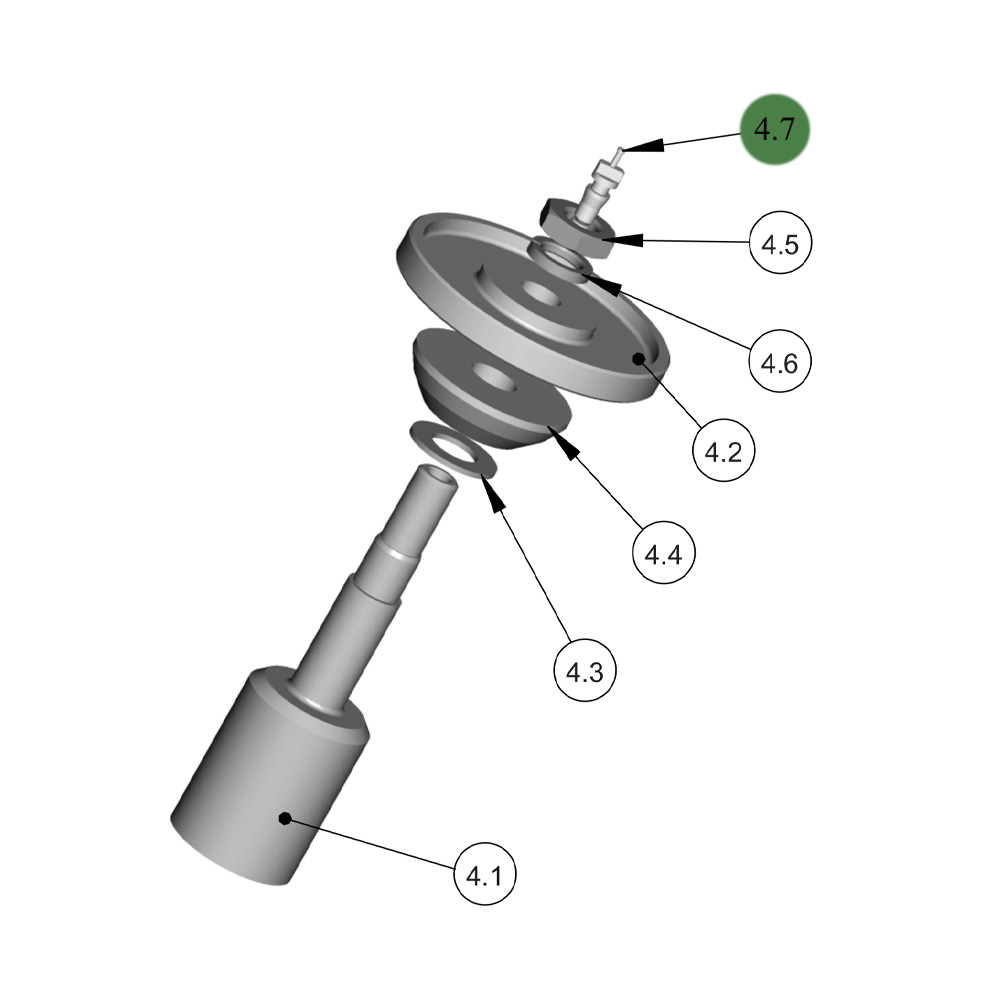 4.7

4.5

4.6

4.2

4.4

4.3

4.1