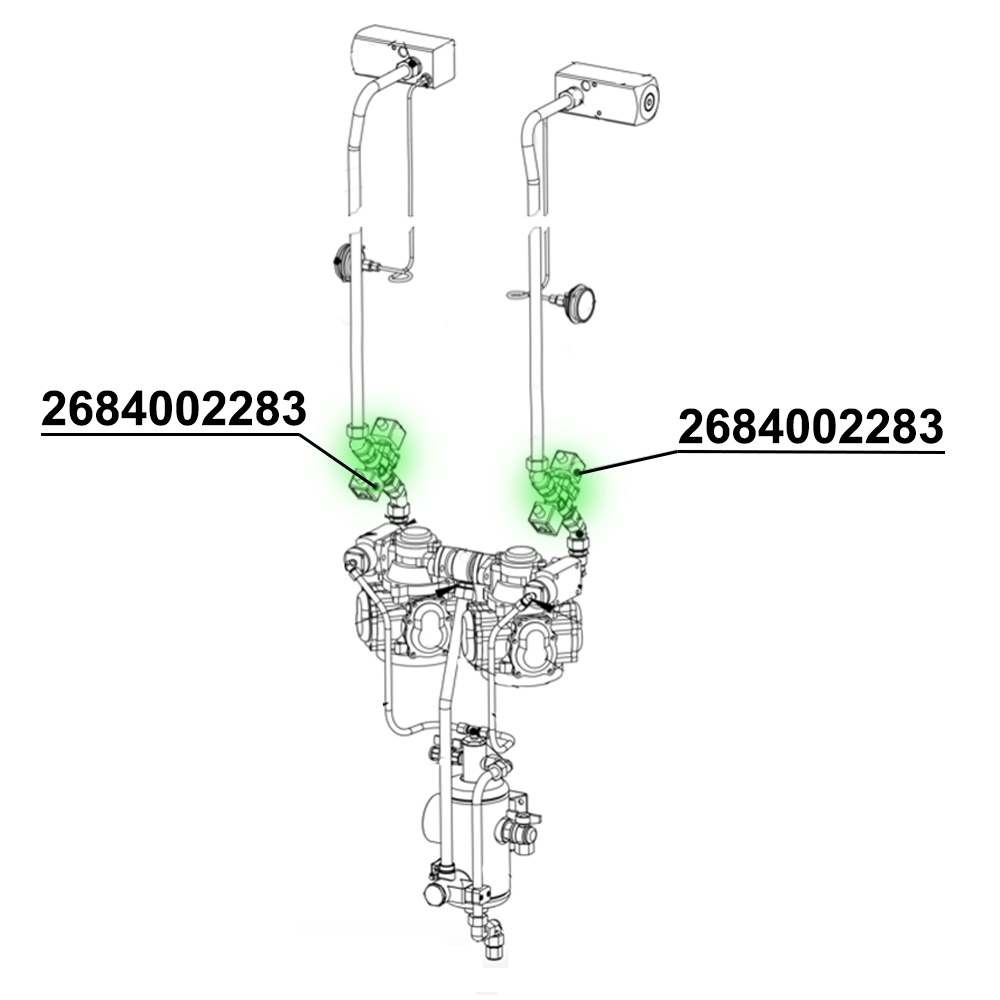 2684002283

2684002283