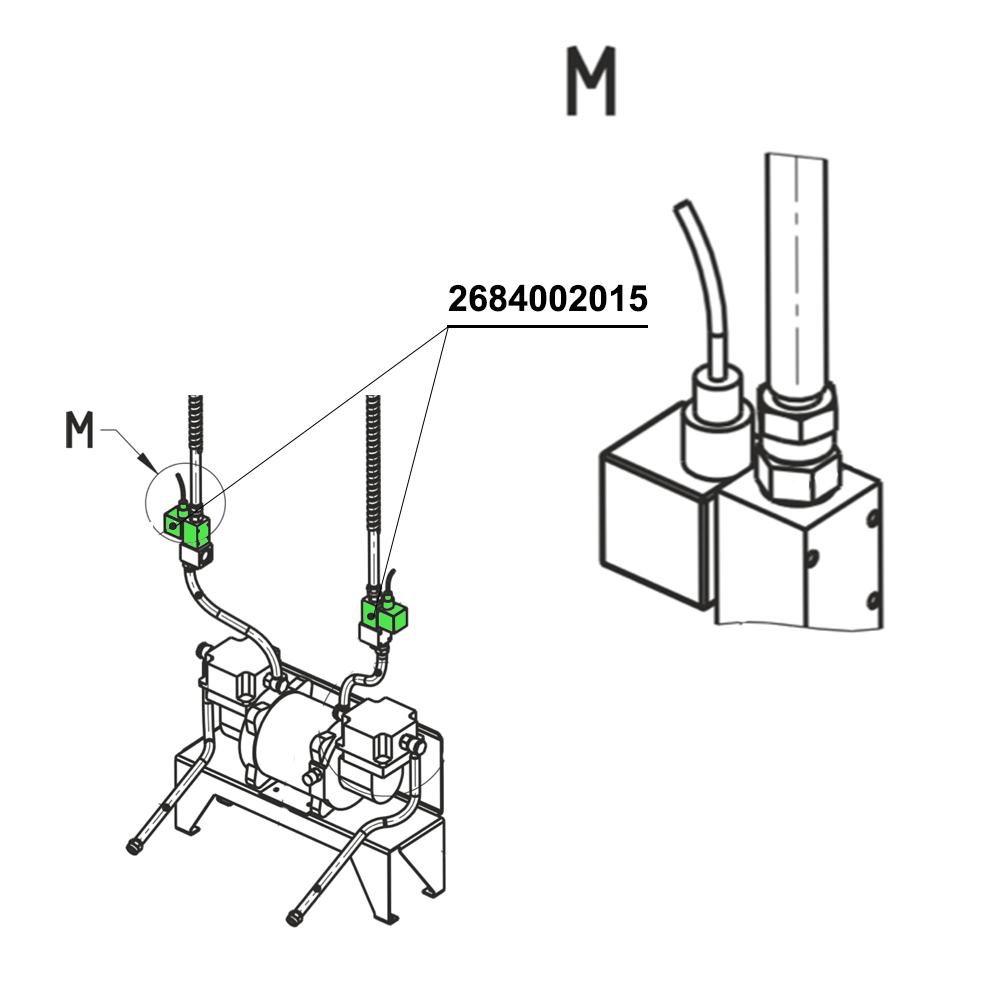 M

2684002015

M