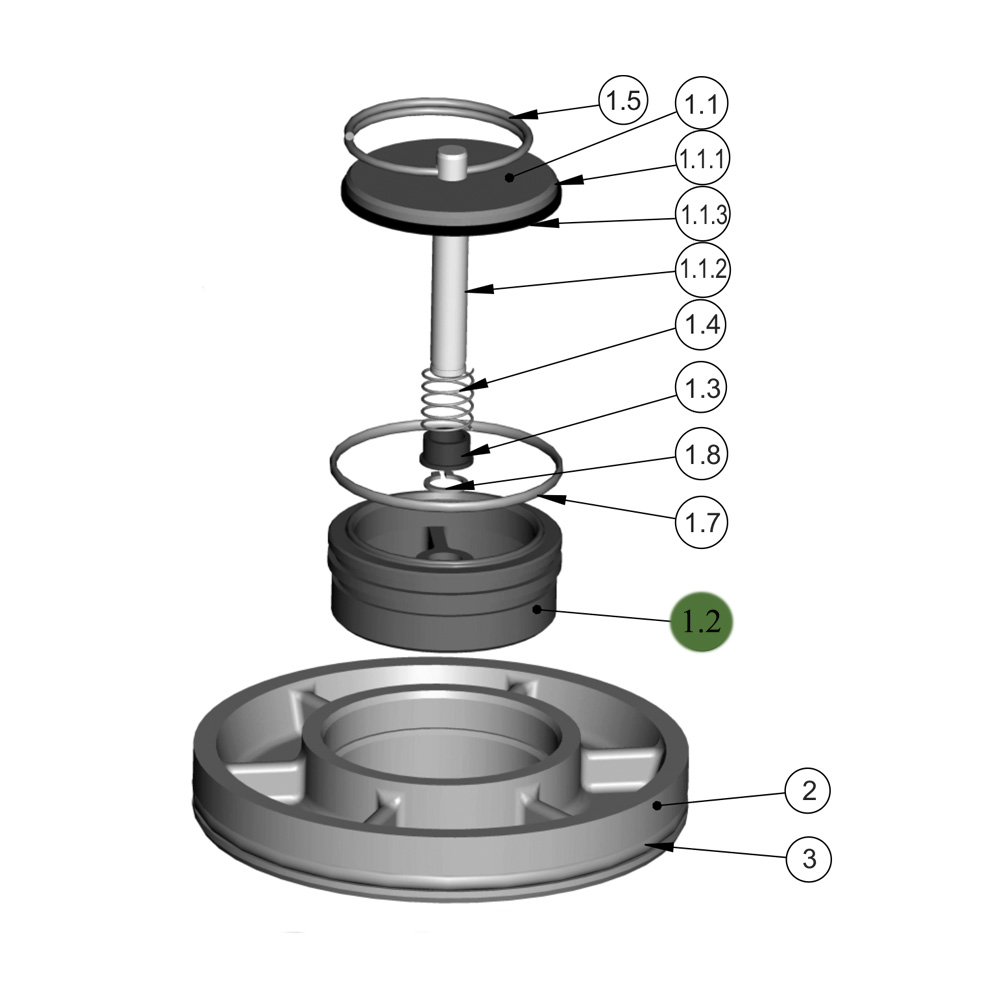 1.5
1.1
1.1.1
1.1.3
1.1.2
1.4
1.3
1.8
1.7
1.2
2
3