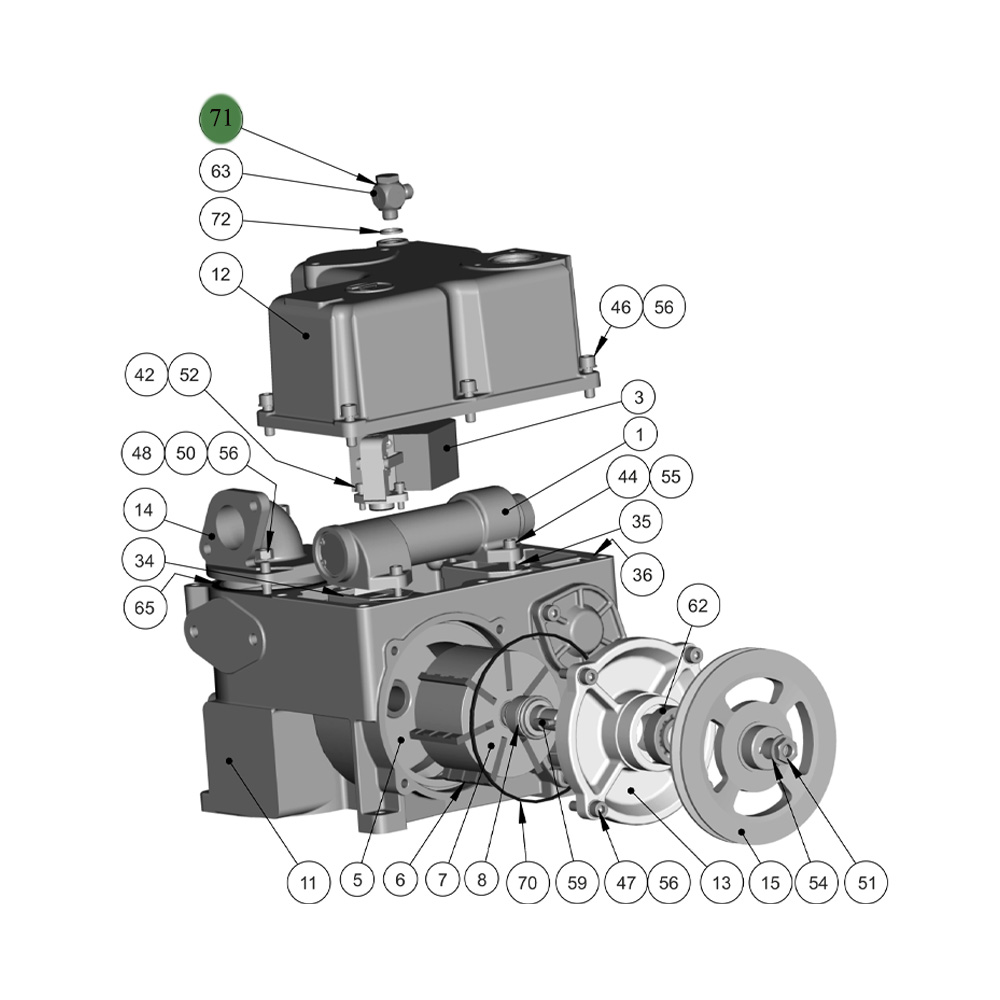 71
63
72
12
46 56
42 52
3
1
48 50 56
44 55
14
35
34
36
65
62
11
5
6
7
8
70
59
47
56
13
15
54
51